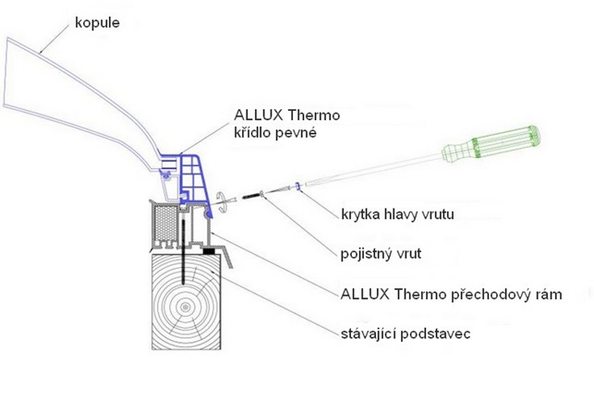 kopule

ALLUX Thermo
křídlo pevné

krytka hlavy vrutu

pojistný vrut

ALLUX Thermo přechodový rám

stávající podstavec